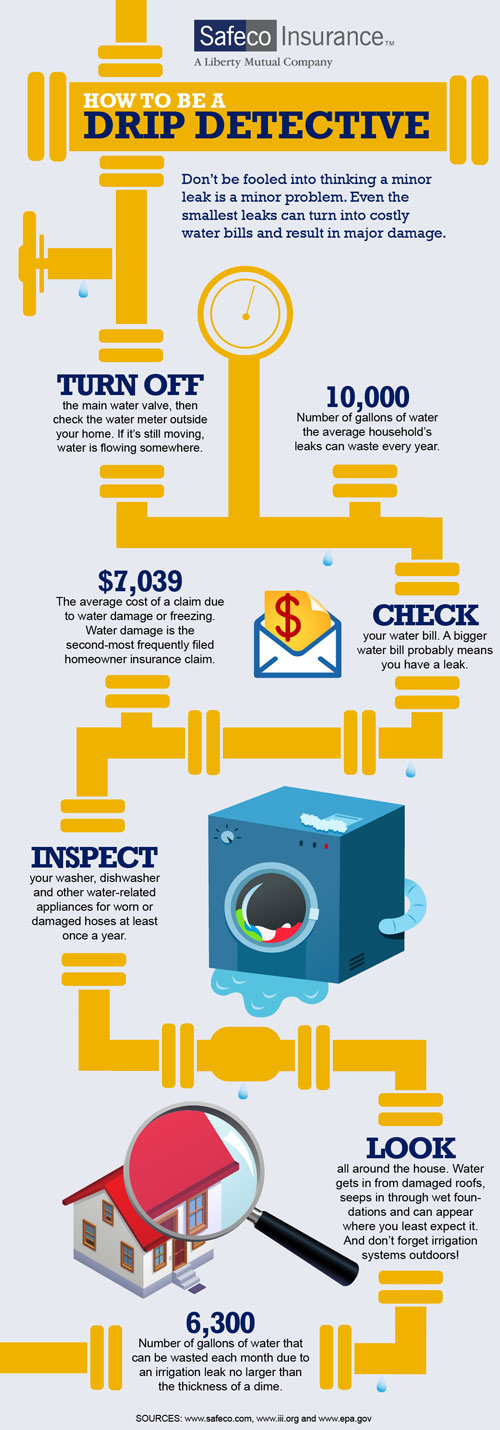 Safeco Insurance™
A Liberty Mutual Company

HOW TO BE A
DRIP DETECTIVE

Don't be fooled into thinking a minor leak is a minor problem. Even the smallest leaks can turn into costly water bills and result in major damage.

TURN OFF
the main water valve, then check the water meter outside your home. If it's still moving, water is flowing somewhere.

10,000
Number of gallons of water the average household's leaks can waste every year.

$7,039
The average cost of a claim due to water damage or freezing. Water damage is the second-most frequently filed homeowner insurance claim.

$

CHECK
your water bill. A bigger water bill probably means you have a leak.

INSPECT
your washer, dishwasher and other water-related appliances for worn or damaged hoses at least once a year.

LOOK
all around the house. Water gets in from damaged roofs, seeps in through wet foundations and can appear where you least expect it. And don't forget irrigation systems outdoors!

6,300
Number of gallons of water that can be wasted each month due to an irrigation leak no larger than the thickness of a dime.

SOURCES: www.safeco.com, www.iii.org and www.epa.gov